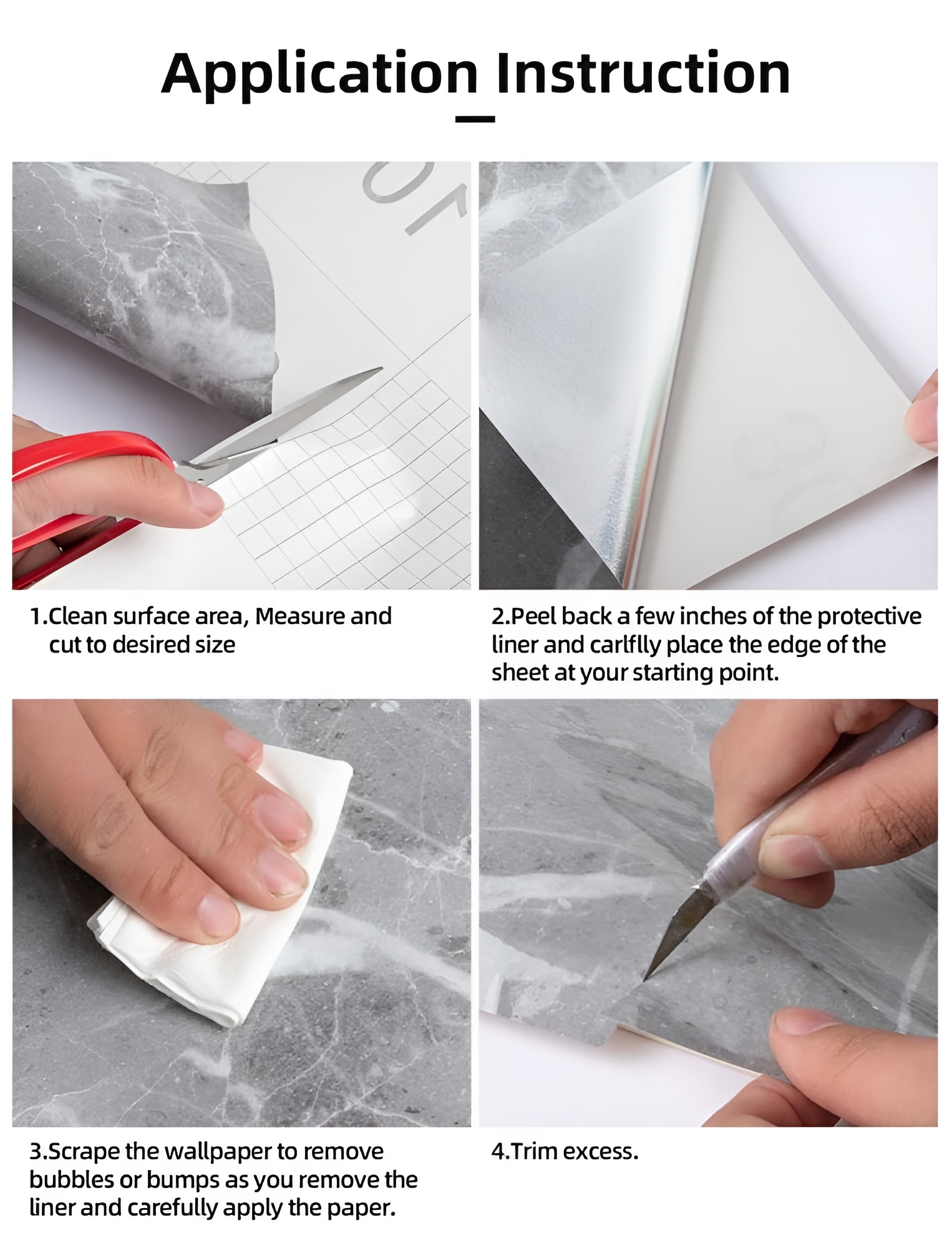 Application Instruction

1.Clean surface area, Measure and cut to desired size

2.Peel back a few inches of the protective liner and carlflly place the edge of the sheet at your starting point.

3.Scrape the wallpaper to remove bubbles or bumps as you remove the liner and carefully apply the paper.

4.Trim excess.